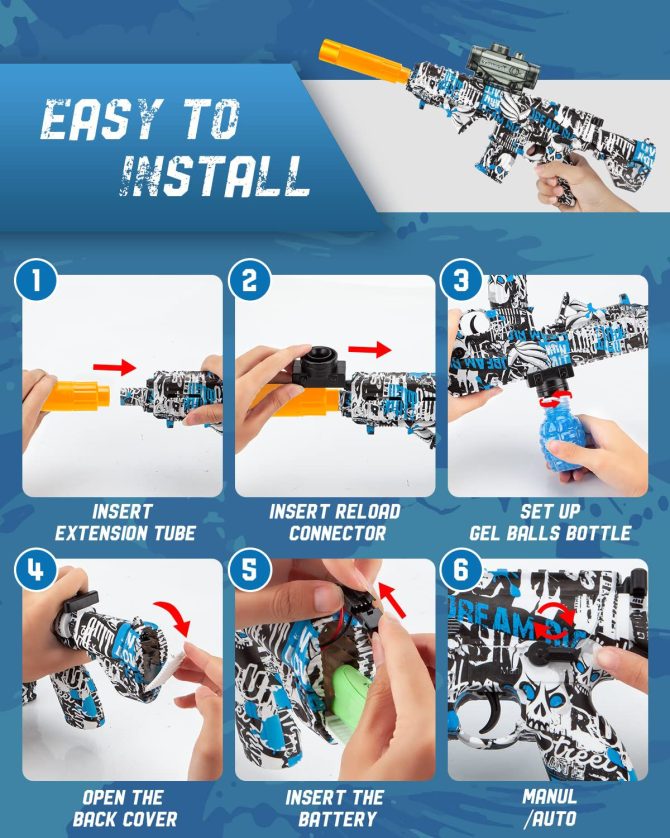 EASY TO INSTALL

1
INSERT EXTENSION TUBE

2
INSERT RELOAD CONNECTOR

3
SET UP GEL BALLS BOTTLE

4
OPEN THE BACK COVER

5
INSERT THE BATTERY

6
MANUL /AUTO