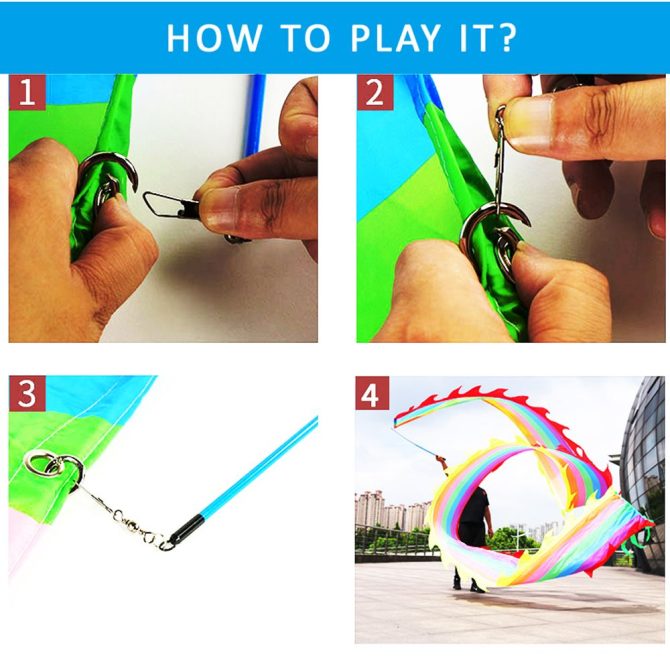 HOW TO PLAY IT?

1

2

3

4