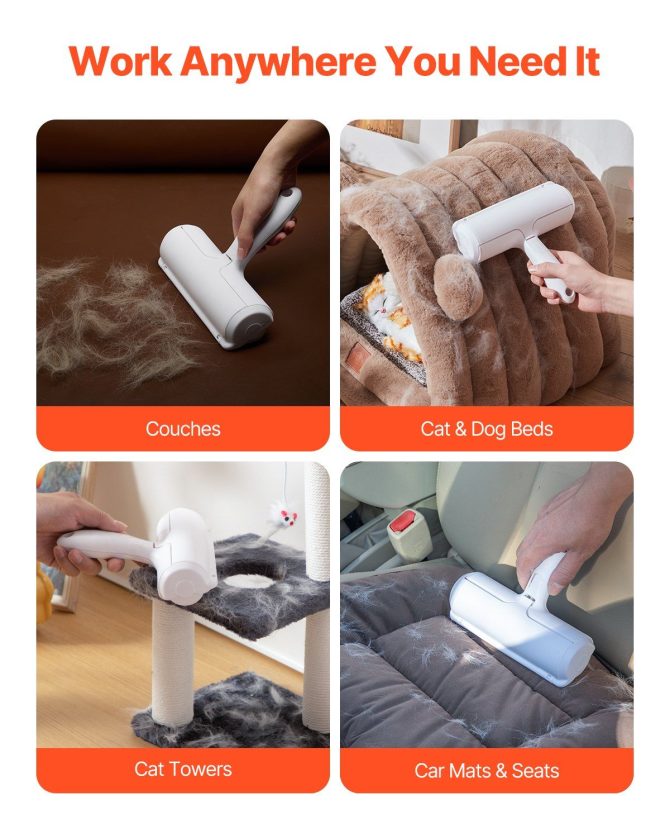 Work Anywhere You Need It

Couches

Cat & Dog Beds

Cat Towers

Car Mats & Seats