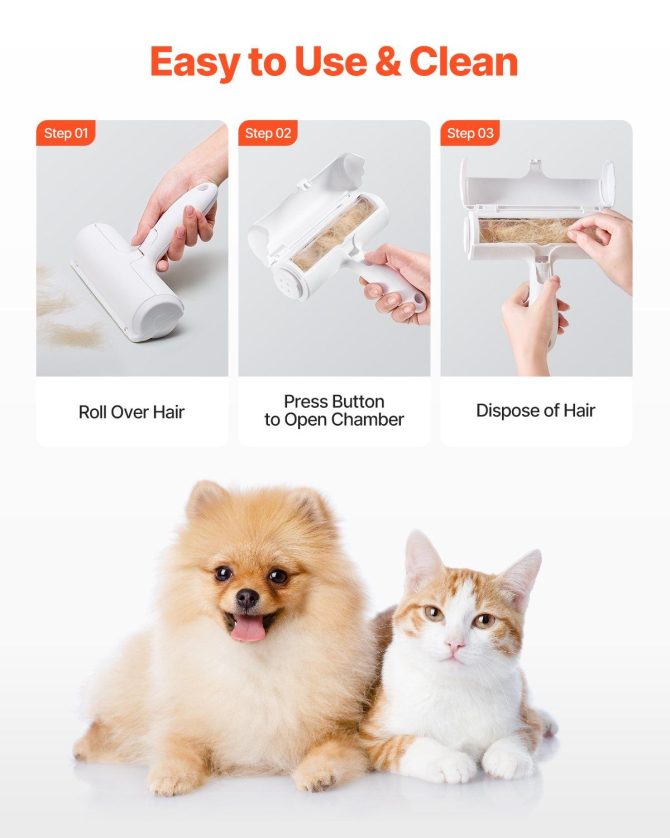 Easy to Use & Clean

Step 01

Roll Over Hair

Step 02

Press Button to Open Chamber

Step 03

Dispose of Hair