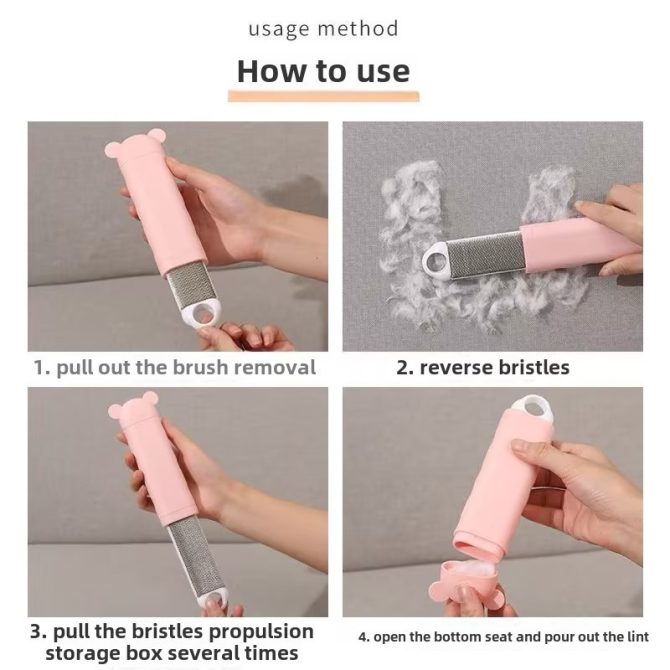 usage method

How to use

1. pull out the brush removal

2. reverse bristles

3. pull the bristles propulsion storage box several times

4. open the bottom seat and pour out the lint