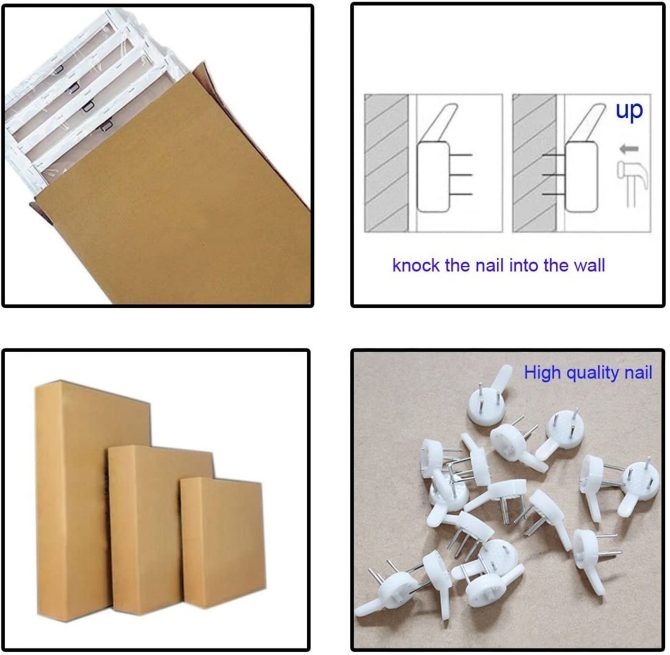 up

knock the nail into the wall

High quality nail