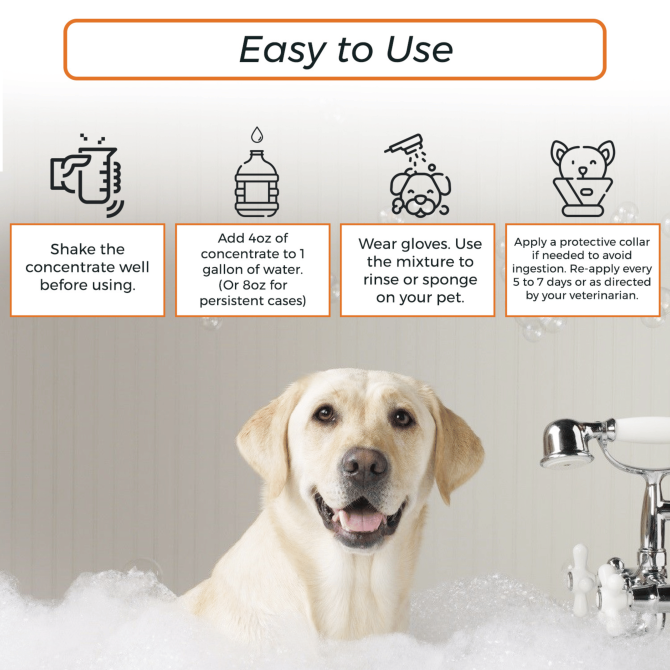 Easy to Use

Shake the concentrate well before using.

Add 4oz of concentrate to 1 gallon of water. (Or 8oz for persistent cases)

Wear gloves. Use the mixture to rinse or sponge on your pet.

Apply a protective collar if needed to avoid ingestion. Re-apply every 5 to 7 days or as directed by your veterinarian.