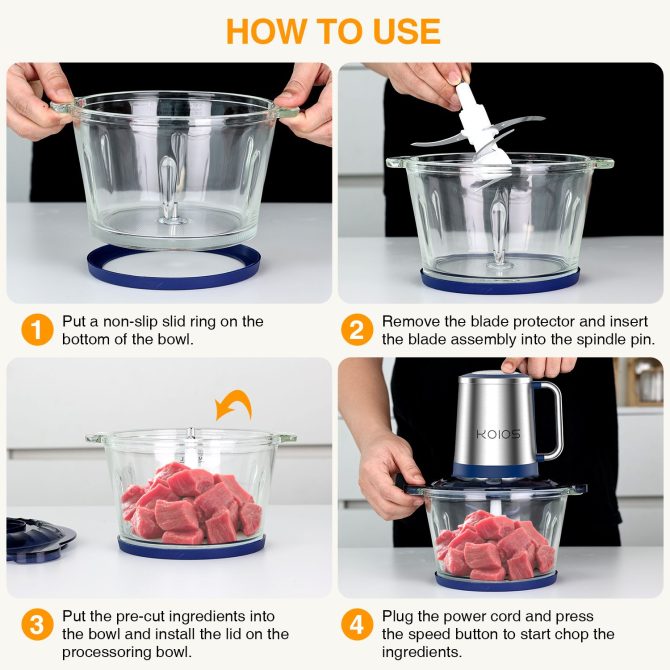 HOW TO USE

1 Put a non-slip slid ring on the bottom of the bowl.

2 Remove the blade protector and insert the blade assembly into the spindle pin.

KOIOS

3 Put the pre-cut ingredients into the bowl and install the lid on the processoring bowl.

4 Plug the power cord and press the speed button to start chop the ingredients.