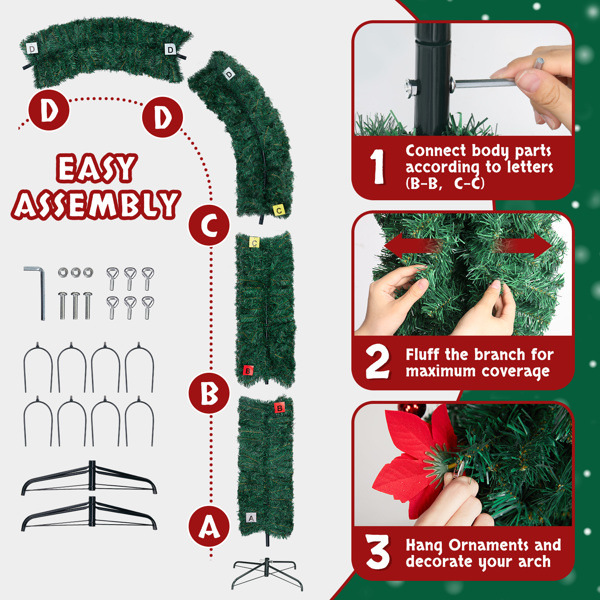 D
D
D
D
D
EASY ASSEMBLY
C
C
C
B
B
B
A
A

1 Connect body parts according to letters (B-B, C-C)

2 Fluff the branch for maximum coverage

3 Hang Ornaments and decorate your arch