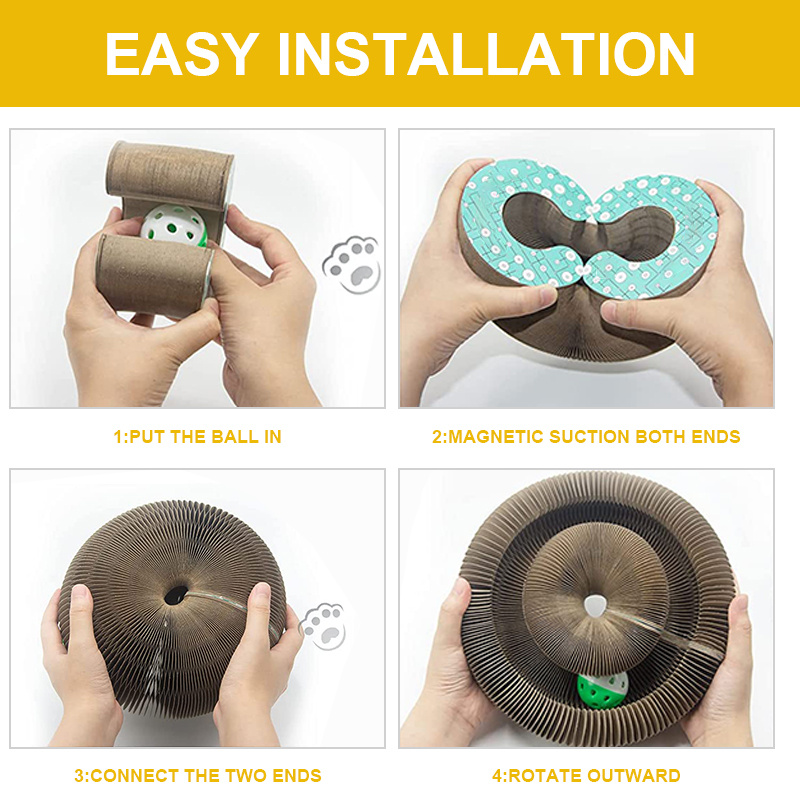 EASY INSTALLATION

1:PUT THE BALL IN

2:MAGNETIC SUCTION BOTH ENDS

3:CONNECT THE TWO ENDS

4:ROTATE OUTWARD